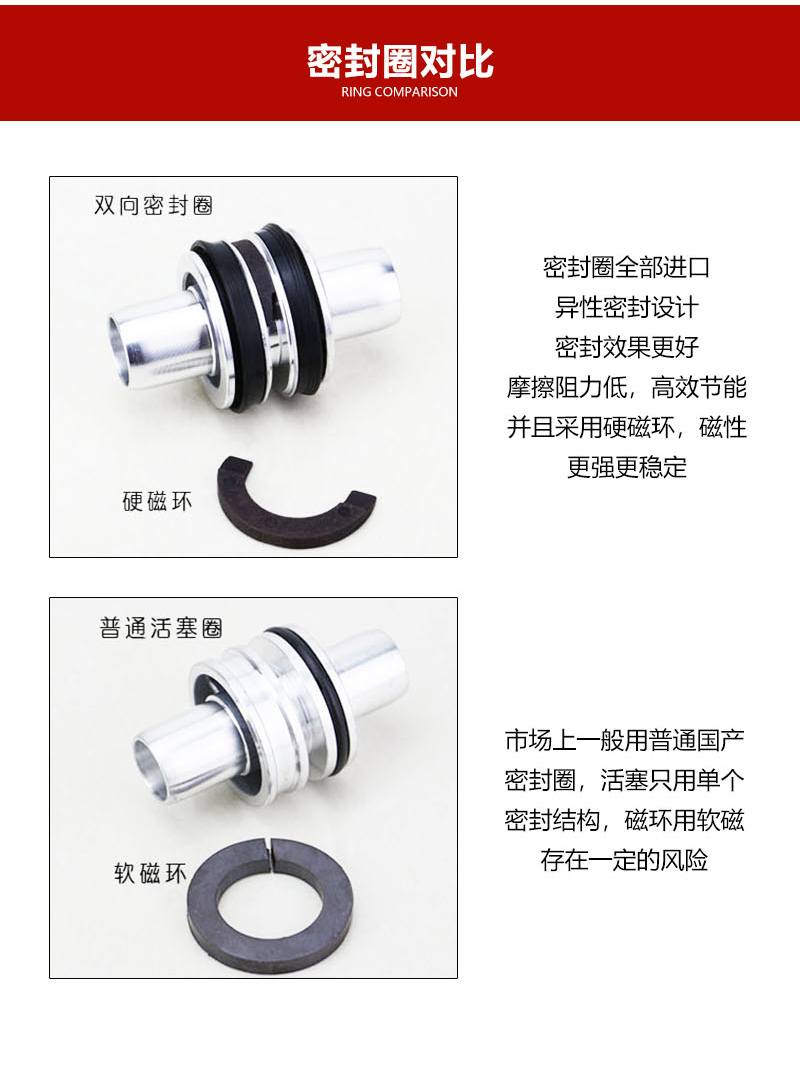 密封圈对比
RING COMPARISON

双向密封圈

硬磁环

密封圈全部进口
异性密封设计
密封效果更好
摩擦阻力低，高效节能
并且采用硬磁环，磁性
更强更稳定

普通活塞圈

软磁环

市场上一般用普通国产
密封圈，活塞只用单个
密封结构，磁环用软磁
存在一定的风险